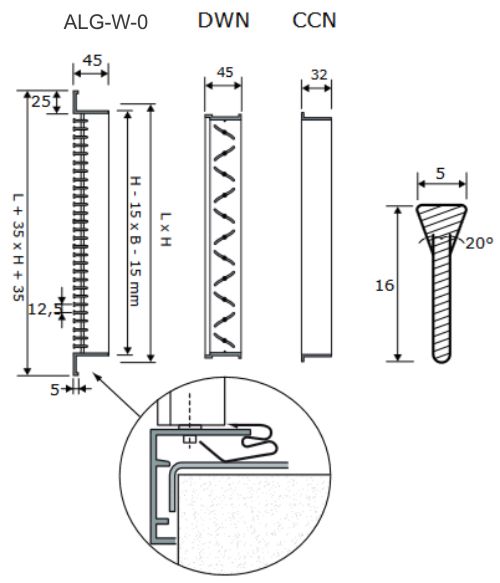 ALG-W-0

DWN

CCN

45

25

L + 35 x H + 35

H - 15 x B - 15 mm

L x H

12,5

5

45

32

5

20°

16