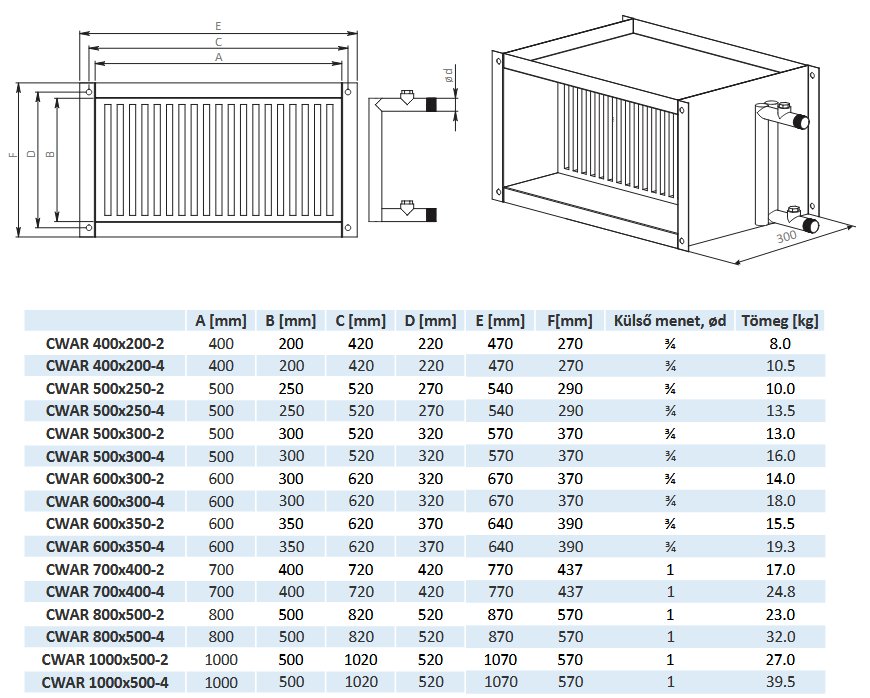 E
C
A
F
D
B
ød
300

|  | A [mm] | B [mm] | C [mm] | D [mm] | E [mm] | F[mm] | Külső menet, ød | Tömeg [kg] |
|---|---|---|---|---|---|---|---|---|
| CWAR 400x200-2 | 400 | 200 | 420 | 220 | 470 | 270 | ¾ | 8.0 |
| CWAR 400x200-4 | 400 | 200 | 420 | 220 | 470 | 270 | ¾ | 10.5 |
| CWAR 500x250-2 | 500 | 250 | 520 | 270 | 540 | 290 | ¾ | 10.0 |
| CWAR 500x250-4 | 500 | 250 | 520 | 270 | 540 | 290 | ¾ | 13.5 |
| CWAR 500x300-2 | 500 | 300 | 520 | 320 | 570 | 370 | ¾ | 13.0 |
| CWAR 500x300-4 | 500 | 300 | 520 | 320 | 570 | 370 | ¾ | 16.0 |
| CWAR 600x300-2 | 600 | 300 | 620 | 320 | 670 | 370 | ¾ | 14.0 |
| CWAR 600x300-4 | 600 | 300 | 620 | 320 | 670 | 370 | ¾ | 18.0 |
| CWAR 600x350-2 | 600 | 350 | 620 | 370 | 640 | 390 | ¾ | 15.5 |
| CWAR 600x350-4 | 600 | 350 | 620 | 370 | 640 | 390 | ¾ | 19.3 |
| CWAR 700x400-2 | 700 | 400 | 720 | 420 | 770 | 437 | 1 | 17.0 |
| CWAR 700x400-4 | 700 | 400 | 720 | 420 | 770 | 437 | 1 | 24.8 |
| CWAR 800x500-2 | 800 | 500 | 820 | 520 | 870 | 570 | 1 | 23.0 |
| CWAR 800x500-4 | 800 | 500 | 820 | 520 | 870 | 570 | 1 | 32.0 |
| CWAR 1000x500-2 | 1000 | 500 | 1020 | 520 | 1070 | 570 | 1 | 27.0 |
| CWAR 1000x500-4 | 1000 | 500 | 1020 | 520 | 1070 | 570 | 1 | 39.5 |