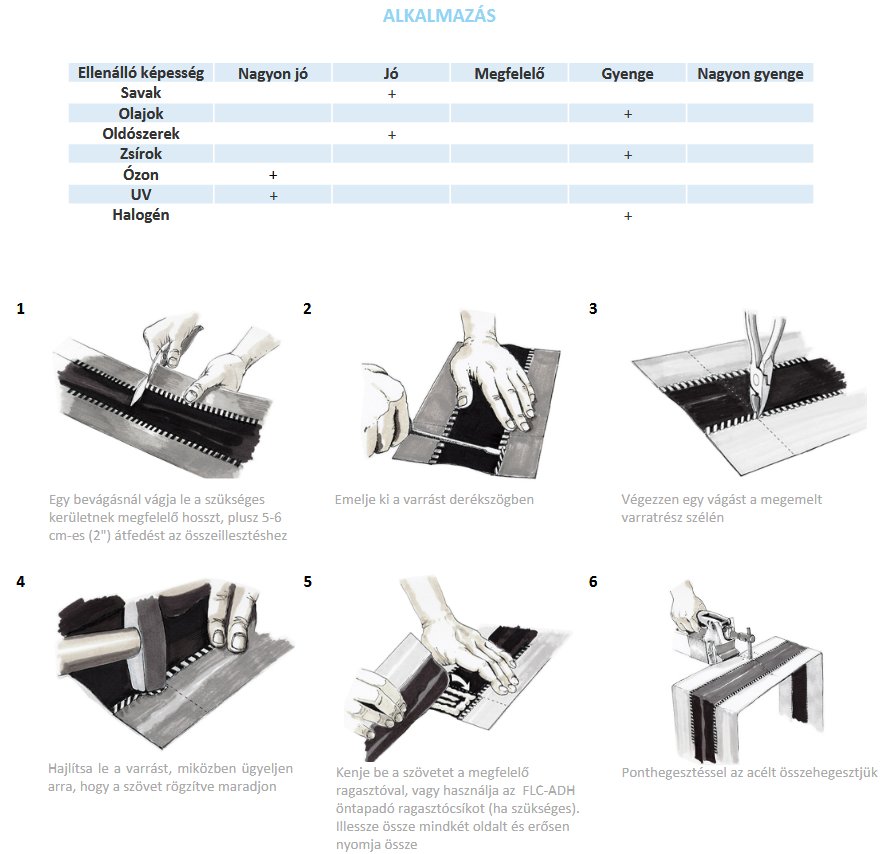 ALKALMAZÁS

| Ellenálló képesség | Nagyon jó | Jó | Megfelelő | Gyenge | Nagyon gyenge |
|---|---|---|---|---|---|
| Savak | | + | | | |
| Olajok | | | | + | |
| Oldószerek | | + | | | |
| Zsírok | | | | + | |
| Ózon | + | | | | |
| UV | + | | | | |
| Halogén | | | | + | |

1

Egy bevágásnál vágja le a szükséges kerületnek megfelelő hosszt, plusz 5-6 cm-es (2") átfedést az összeillesztéshez

2

Emelje ki a varrást derékszögben

3

Végezzen egy vágást a megemelt varratrész szélén

4

Hajlítsa le a varrást, miközben ügyeljen arra, hogy a szövet rögzítve maradjon

5

Kenje be a szövetet a megfelelő ragasztóval, vagy használja az FLC-ADH öntapadó ragasztócsíkot (ha szükséges). Illessze össze mindkét oldalt és erősen nyomja össze

6

Ponthegesztéssel az acélt összehegesztjük