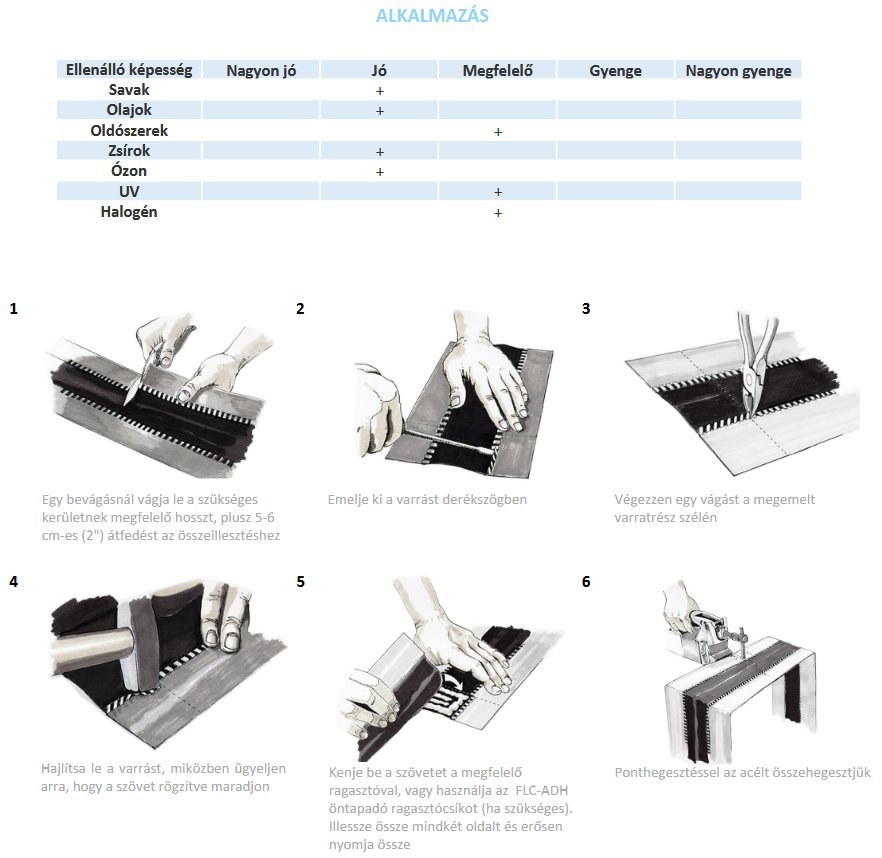 ALKALMAZÁS

| Ellenálló képesség | Nagyon jó | Jó | Megfelelő | Gyenge | Nagyon gyenge |
|---|---|---|---|---|---|
| Savak | | + | | | |
| Olajok | | + | | | |
| Oldószerek | | | + | | |
| Zsírok | | + | | | |
| Ózon | | + | | | |
| UV | | | + | | |
| Halogén | | | + | | |

1

Egy bevágásnál vágja le a szükséges kerületnek megfelelő hosszt, plusz 5-6 cm-es (2") átfedést az összeillesztéshez

2

Emelje ki a varrást derékszögben

3

Végezzen egy vágást a megemelt varratrész szélén

4

Hajlítsa le a varrást, miközben ügyeljen arra, hogy a szövet rögzítve maradjon

5

Kenje be a szövetet a megfelelő ragasztóval, vagy használja az FLC-ADH öntapadó ragasztócsíkot (ha szükséges). Illessze össze mindkét oldalt és erősen nyomja össze

6

Ponthegesztéssel az acélt összehegesztjük