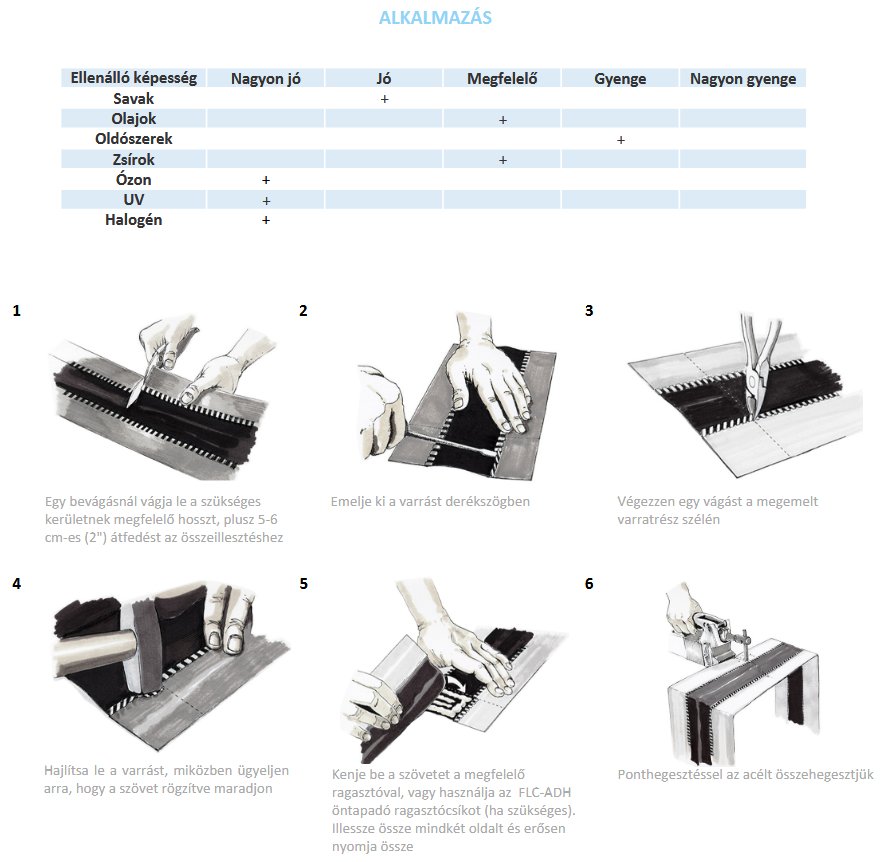 ALKALMAZÁS

| Ellenálló képesség | Nagyon jó | Jó | Megfelelő | Gyenge | Nagyon gyenge |
|---|---|---|---|---|---|
| Savak | | + | | | |
| Olajok | | | + | | |
| Oldószerek | | | | + | |
| Zsírok | | | + | | |
| Ózon | + | | | | |
| UV | + | | | | |
| Halogén | + | | | | |

1

Egy bevágásnál vágja le a szükséges kerületnek megfelelő hosszt, plusz 5-6 cm-es (2") átfedést az összeillesztéshez

2

Emelje ki a varrást derékszögben

3

Végezzen egy vágást a megemelt varratrész szélén

4

Hajlítsa le a varrást, miközben ügyeljen arra, hogy a szövet rögzítve maradjon

5

Kenje be a szövetet a megfelelő ragasztóval, vagy használja az FLC-ADH öntapadó ragasztócsíkot (ha szükséges). Illessze össze mindkét oldalt és erősen nyomja össze

6

Ponthegesztéssel az acélt összehegesztjük