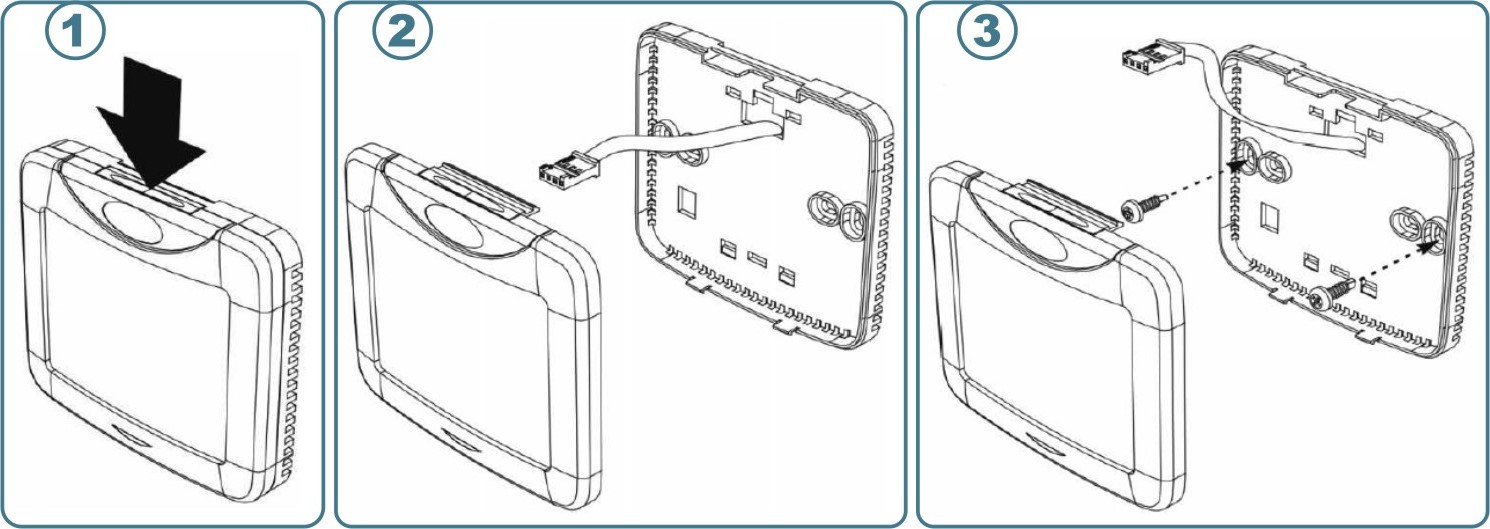 1

2

3